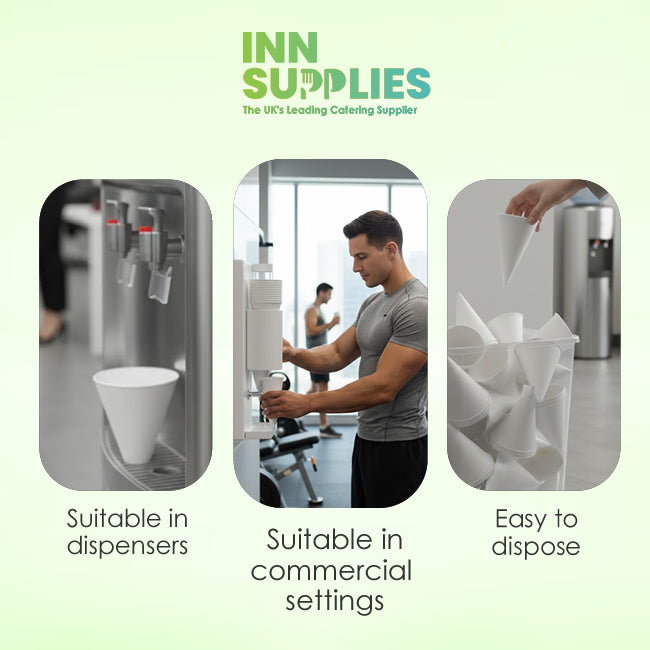 INN SUPPLIES
The UK's Leading Catering Supplier

Suitable in dispensers

Suitable in commercial settings

Easy to dispose